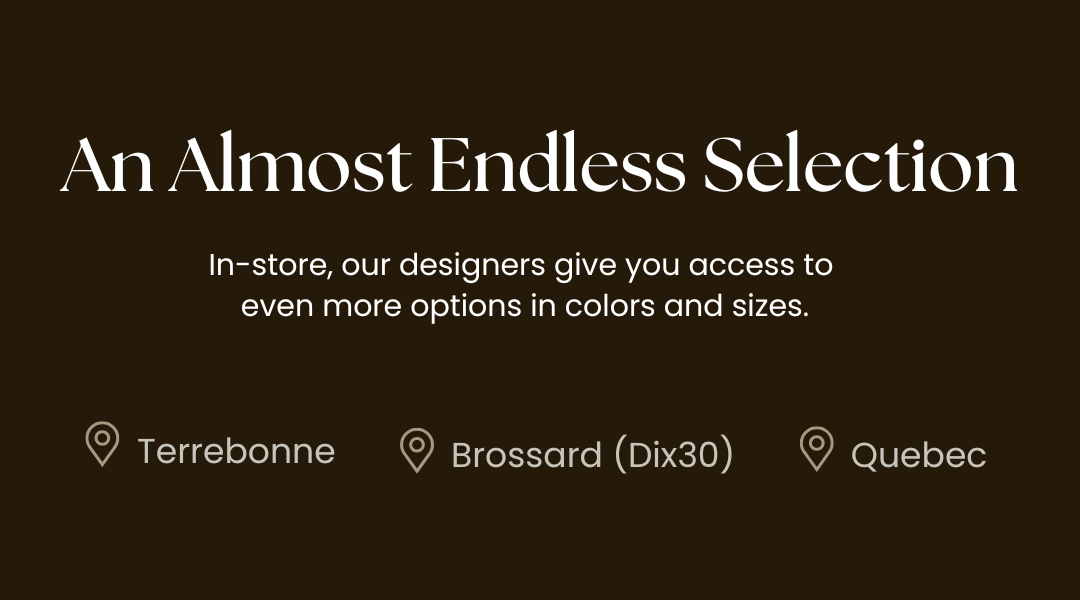 An Almost Endless Selection

In-store, our designers give you access to even more options in colors and sizes.

Terrebonne

Brossard (Dix30)

Quebec